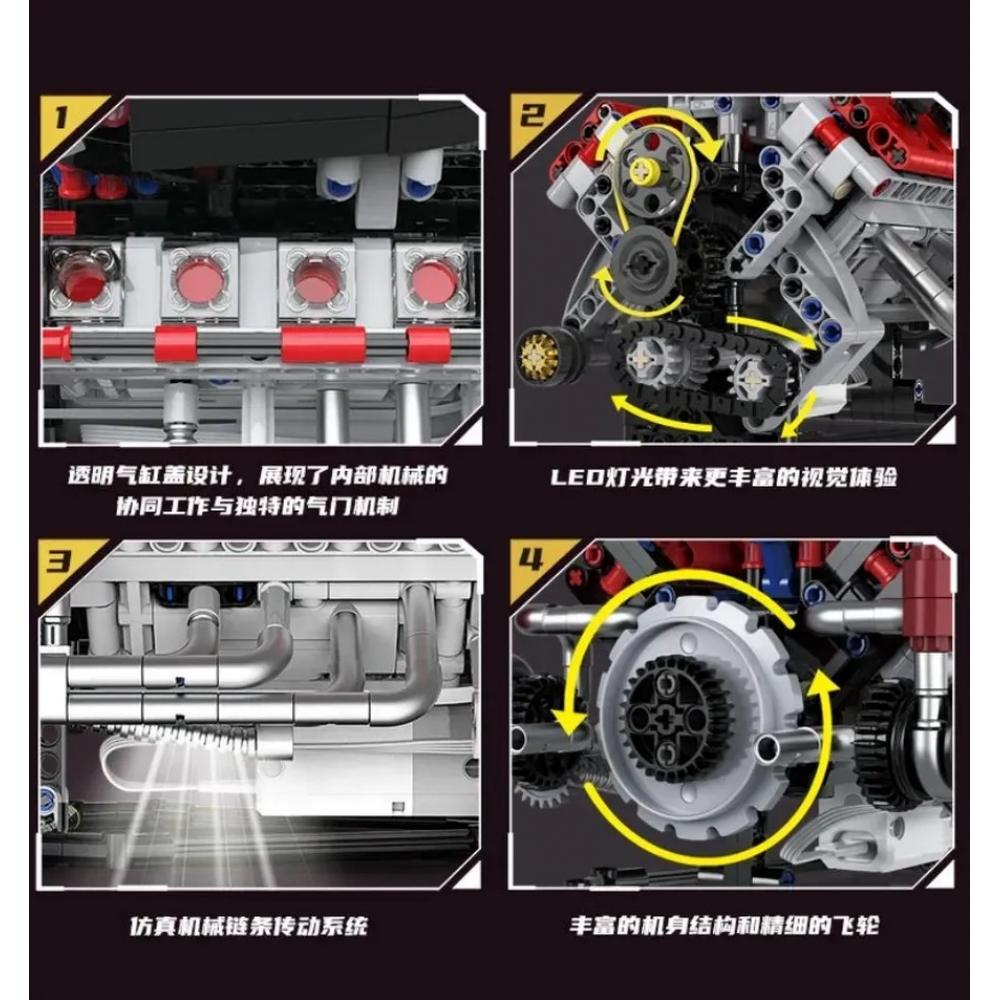 1

透明气缸盖设计，展现了内部机械的协同工作与独特的气门机制

2

LED灯光带来更丰富的视觉体验

3

仿真机械链条传动系统

4

丰富的机身结构和精细的飞轮